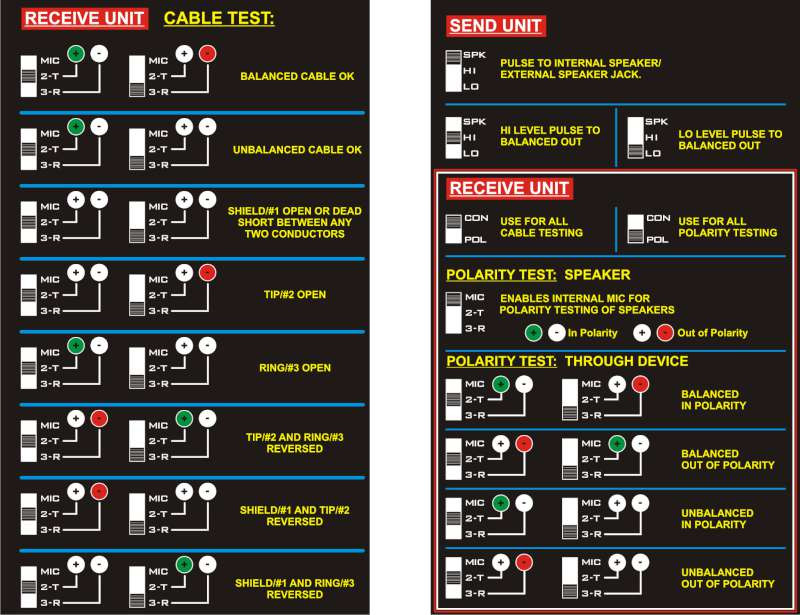 RECEIVE UNIT CABLE TEST:

MIC 2-T 3-R + - MIC 2-T 3-R + - BALANCED CABLE OK

MIC 2-T 3-R + - MIC 2-T 3-R + - UNBALANCED CABLE OK

MIC 2-T 3-R + - MIC 2-T 3-R + - SHIELD/#1 OPEN OR DEAD SHORT BETWEEN ANY TWO CONDUCTORS

MIC 2-T 3-R + - MIC 2-T 3-R + - TIP/#2 OPEN

MIC 2-T 3-R + - MIC 2-T 3-R + - RING/#3 OPEN

MIC 2-T 3-R + - MIC 2-T 3-R + - TIP/#2 AND RING/#3 REVERSED

MIC 2-T 3-R + - MIC 2-T 3-R + - SHIELD/#1 AND TIP/#2 REVERSED

MIC 2-T 3-R + - MIC 2-T 3-R + - SHIELD/#1 AND RING/#3 REVERSED

SEND UNIT

SPK HI LO PULSE TO INTERNAL SPEAKER/ EXTERNAL SPEAKER JACK.

SPK HI LO HI LEVEL PULSE TO BALANCED OUT

SPK HI LO LO LEVEL PULSE TO BALANCED OUT

RECEIVE UNIT

CON POL USE FOR ALL CABLE TESTING

CON POL USE FOR ALL POLARITY TESTING

POLARITY TEST: SPEAKER

MIC 2-T 3-R ENABLES INTERNAL MIC FOR POLARITY TESTING OF SPEAKERS

+ - In Polarity + - Out of Polarity

POLARITY TEST: THROUGH DEVICE

MIC 2-T 3-R + - MIC 2-T 3-R + - BALANCED IN POLARITY

MIC 2-T 3-R + - MIC 2-T 3-R + - BALANCED OUT OF POLARITY

MIC 2-T 3-R + - MIC 2-T 3-R + - UNBALANCED IN POLARITY

MIC 2-T 3-R + - MIC 2-T 3-R + - UNBALANCED OUT OF POLARITY