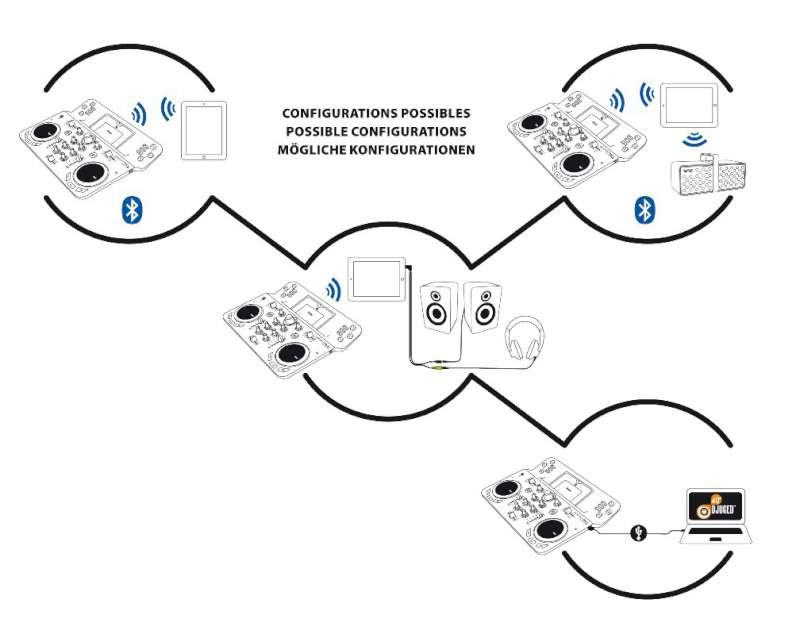 CONFIGURATIONS POSSIBLES
POSSIBLE CONFIGURATIONS
MÖGLICHE KONFIGURATIONEN

DJUCED