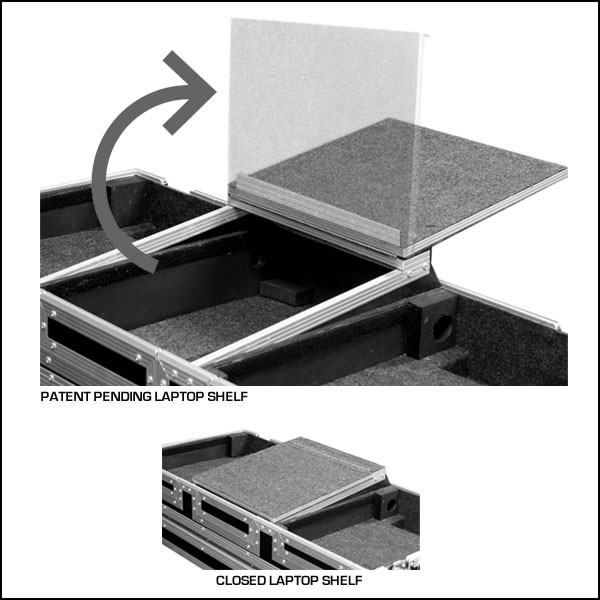 PATENT PENDING LAPTOP SHELF

CLOSED LAPTOP SHELF