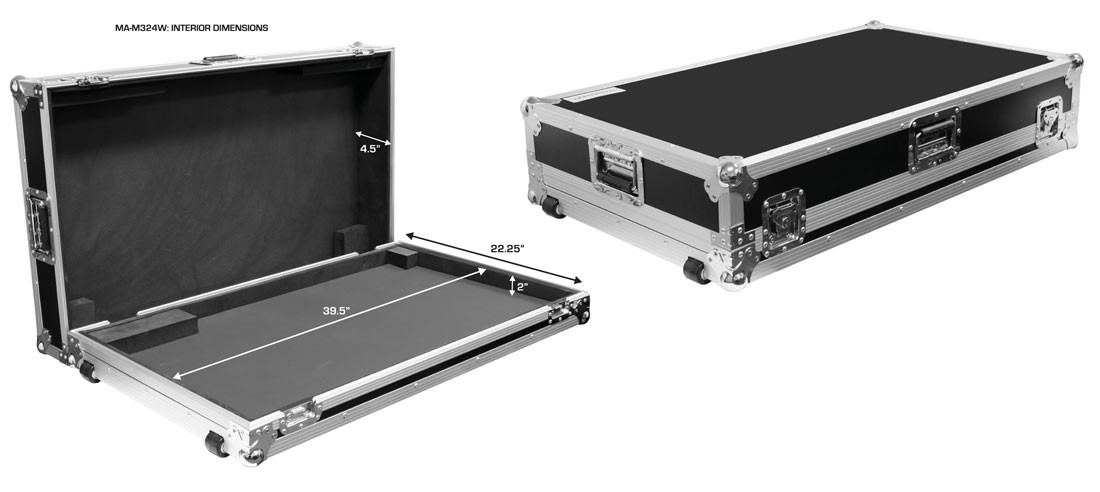 MA-M324W: INTERIOR DIMENSIONS

4.5"

22.25"

2"

39.5"