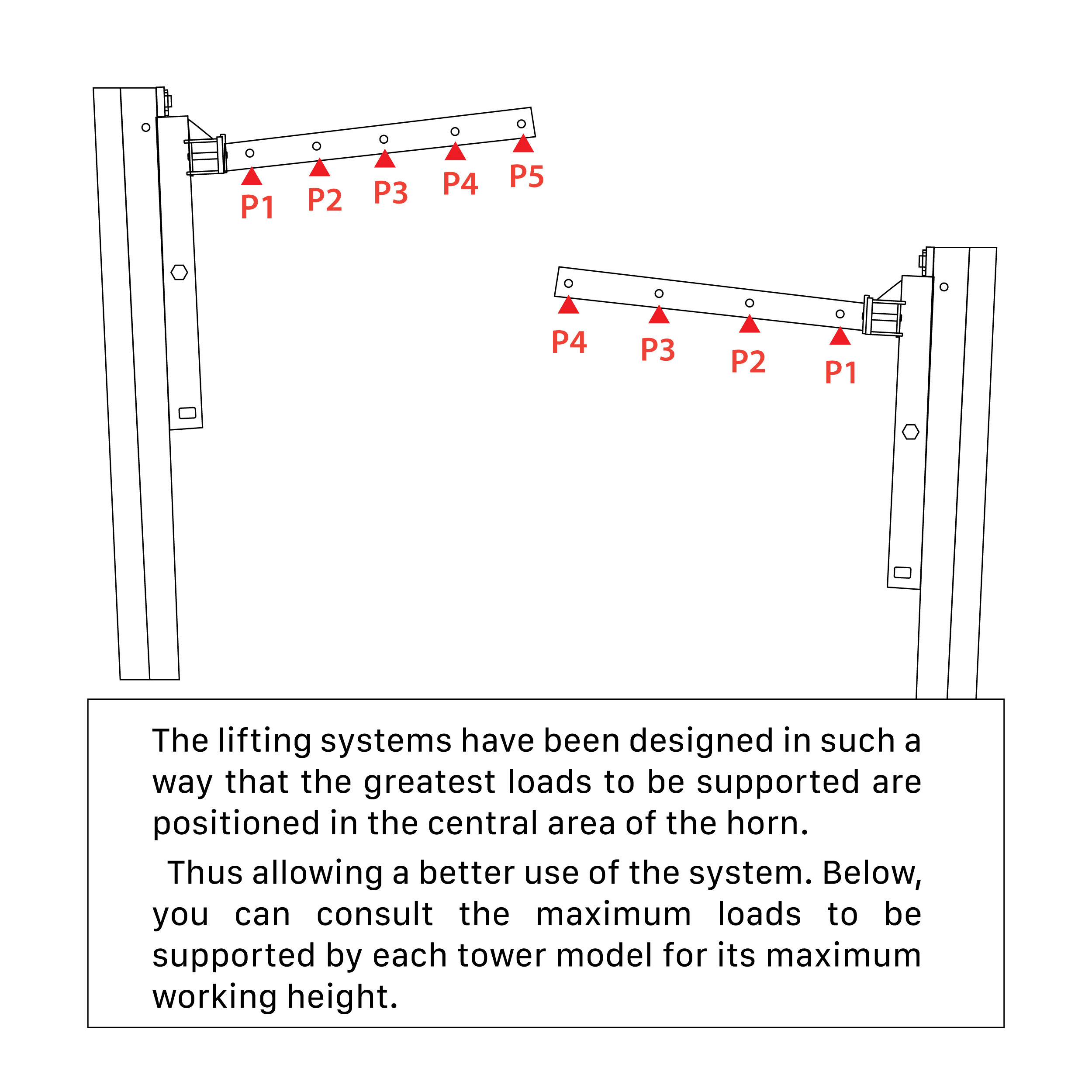 P1 P2 P3 P4 P5

P4 P3 P2 P1

The lifting systems have been designed in such a way that the greatest loads to be supported are positioned in the central area of the horn.

Thus allowing a better use of the system. Below, you can consult the maximum loads to be supported by each tower model for its maximum working height.